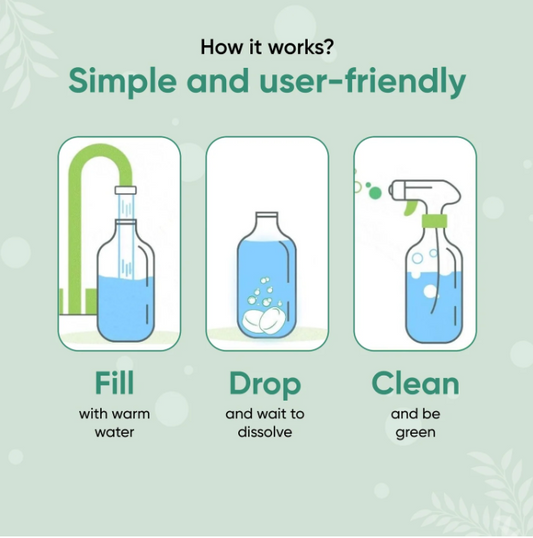 How it works?

Simple and user-friendly

Fill

with warm water

Drop

and wait to dissolve

Clean

and be green